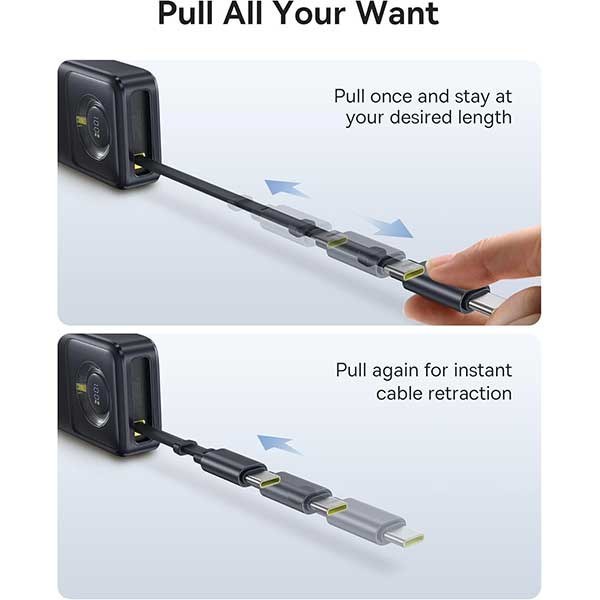 Pull All Your Want

Pull once and stay at your desired length

Pull again for instant cable retraction